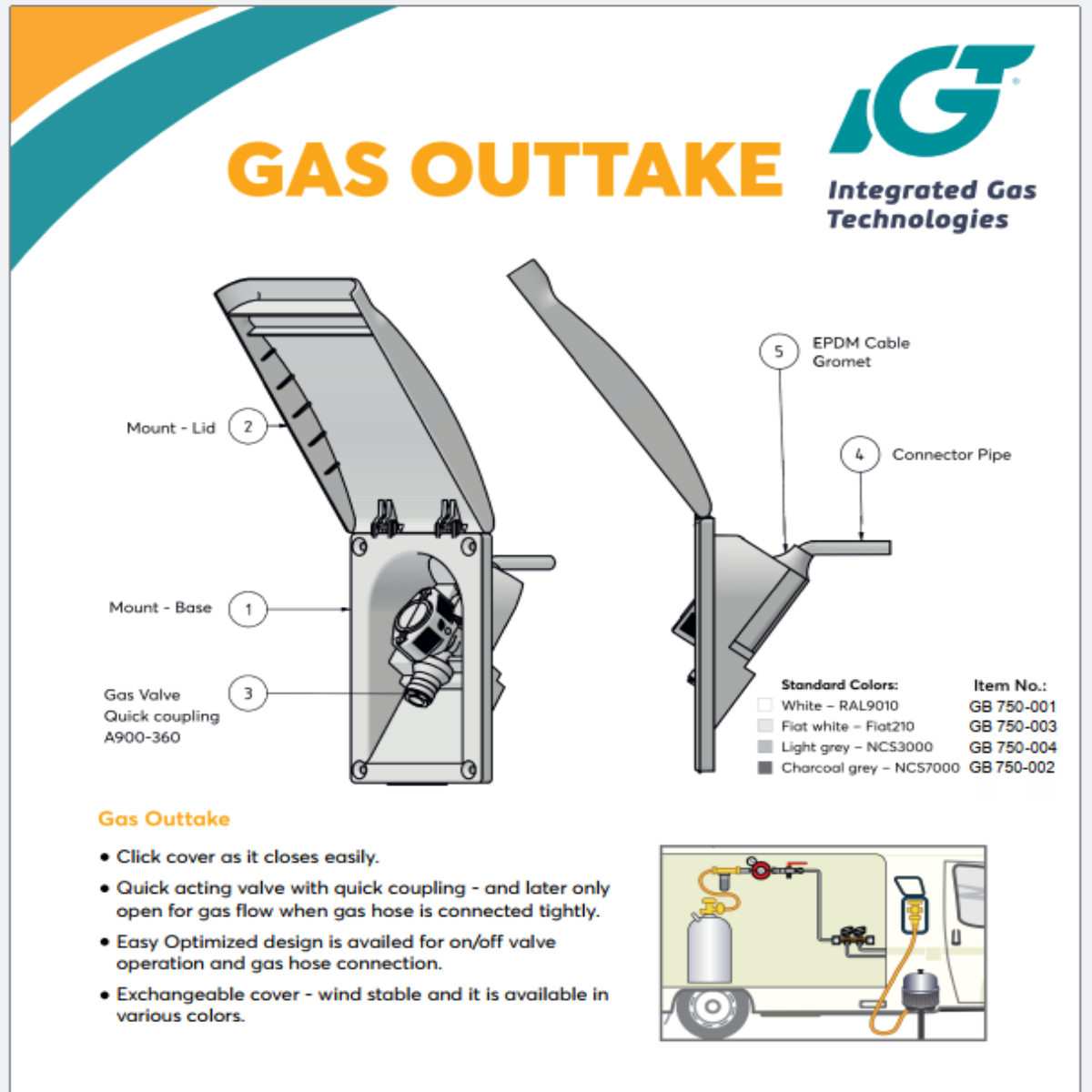 GAS OUTTAKE

IGT®
Integrated Gas Technologies

Mount - Lid 2

Mount - Base 1

Gas Valve Quick coupling A900-360 3

5 EPDM Cable Gromet

4 Connector Pipe

| Standard Colors: | Item No.: |
|---|---|
| White – RAL9010 | GB 750-001 |
| Fiat white – Fiat210 | GB 750-003 |
| Light grey – NCS3000 | GB 750-004 |
| Charcoal grey – NCS7000 | GB 750-002 |

Gas Outtake

• Click cover as it closes easily.

• Quick acting valve with quick coupling - and later only open for gas flow when gas hose is connected tightly.

• Easy Optimized design is availed for on/off valve operation and gas hose connection.

• Exchangeable cover - wind stable and it is available in various colors.